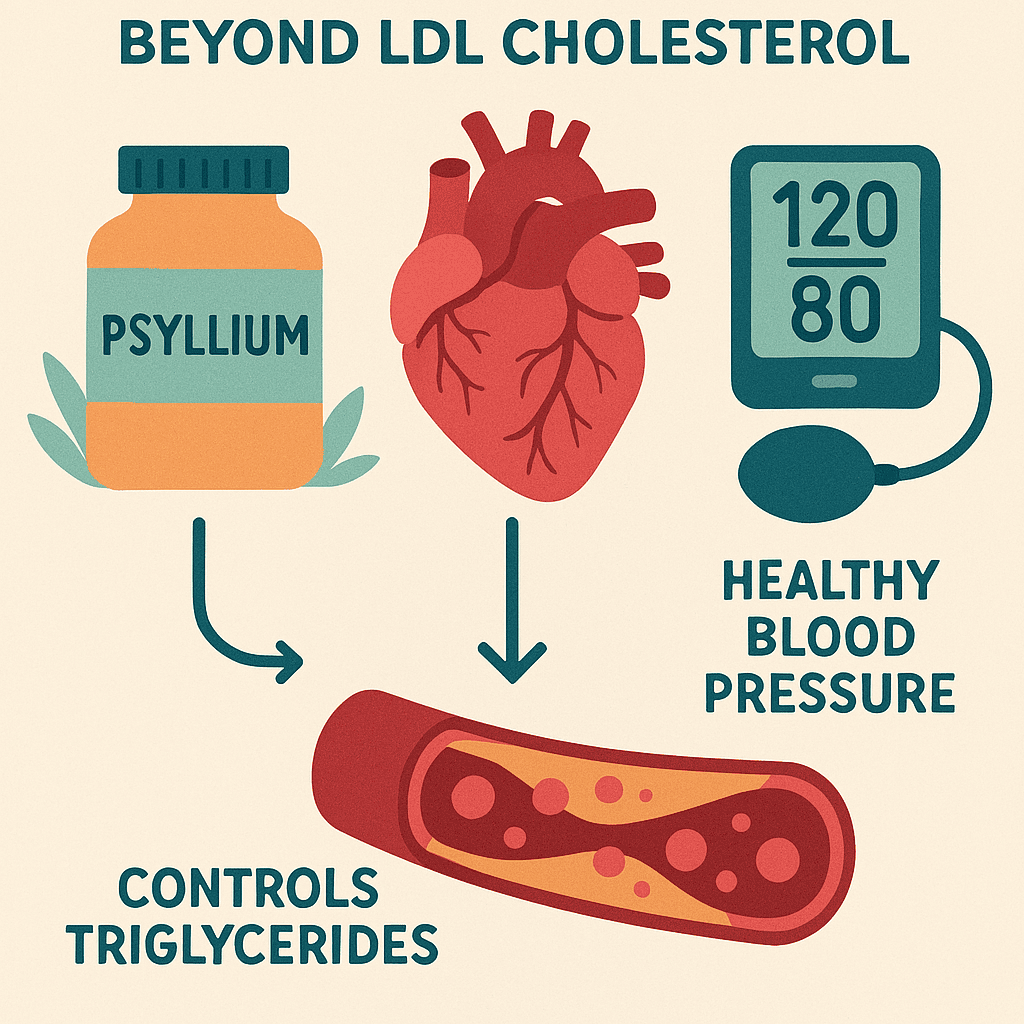 BEYOND LDL CHOLESTEROL

PSYLLIUM

120
80

HEALTHY BLOOD PRESSURE

CONTROLS TRIGLYCERIDES